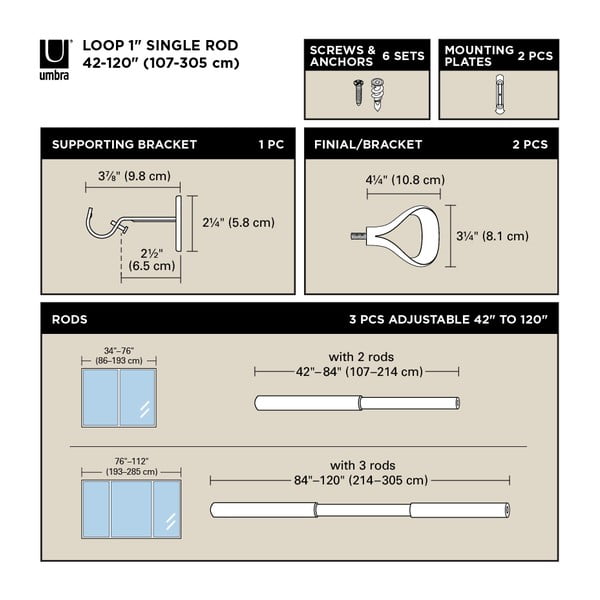 umbra

LOOP 1" SINGLE ROD
42-120" (107-305 cm)

SCREWS & ANCHORS 6 SETS

MOUNTING PLATES 2 PCS

SUPPORTING BRACKET 1 PC

3⅞" (9.8 cm)

2¼" (5.8 cm)

2½" (6.5 cm)

FINIAL/BRACKET 2 PCS

4¼" (10.8 cm)

3¼" (8.1 cm)

RODS 3 PCS ADJUSTABLE 42" TO 120"

34"–76" (86–193 cm)

with 2 rods
42"–84" (107–214 cm)

76"–112" (193–285 cm)

with 3 rods
84"–120" (214–305 cm)