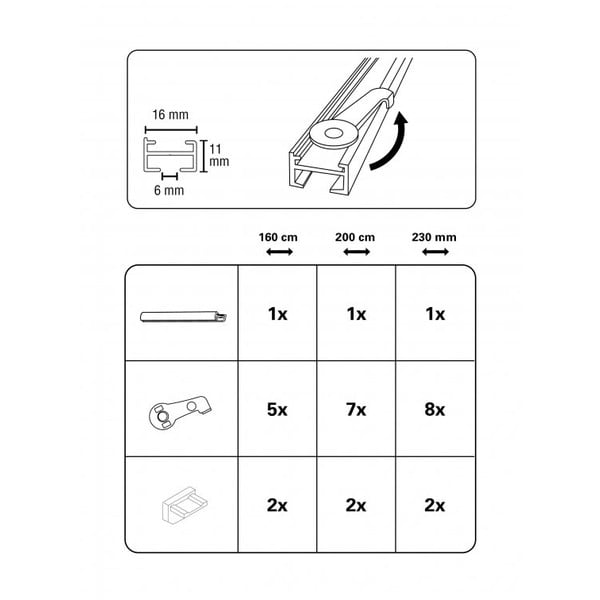 16 mm
11 mm
6 mm

|  | 160 cm | 200 cm | 230 mm |
|---|---|---|---|
|  | 1x | 1x | 1x |
|  | 5x | 7x | 8x |
|  | 2x | 2x | 2x |