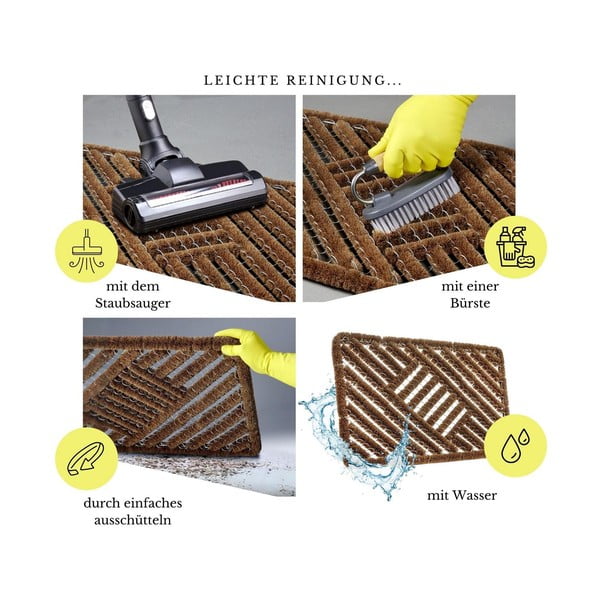 LEICHTE REINIGUNG...

mit dem Staubsauger

mit einer Bürste

durch einfaches ausschütteln

mit Wasser