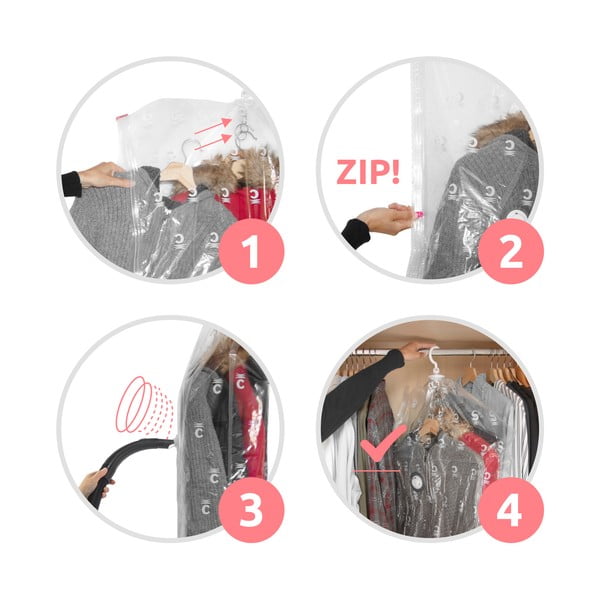 1

ZIP!

2

3

4