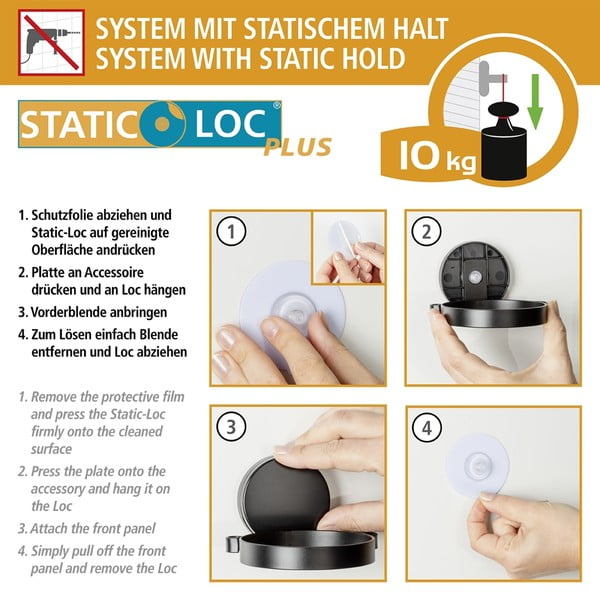 SYSTEM MIT STATISCHEM HALT
SYSTEM WITH STATIC HOLD

STATIC LOC®
PLUS

10 kg

1. Schutzfolie abziehen und Static-Loc auf gereinigte Oberfläche andrücken
2. Platte an Accessoire drücken und an Loc hängen
3. Vorderblende anbringen
4. Zum Lösen einfach Blende entfernen und Loc abziehen

1. Remove the protective film and press the Static-Loc firmly onto the cleaned surface
2. Press the plate onto the accessory and hang it on the Loc
3. Attach the front panel
4. Simply pull off the front panel and remove the Loc

1

2

3

4