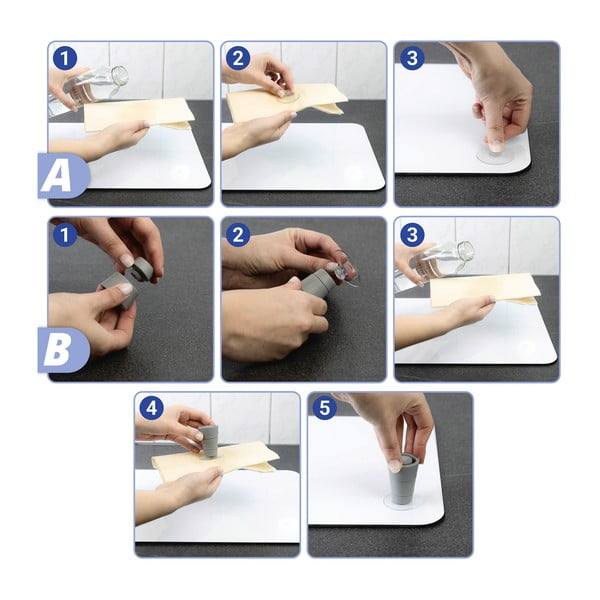 1
2
3
A
1
2
3
B
4
5