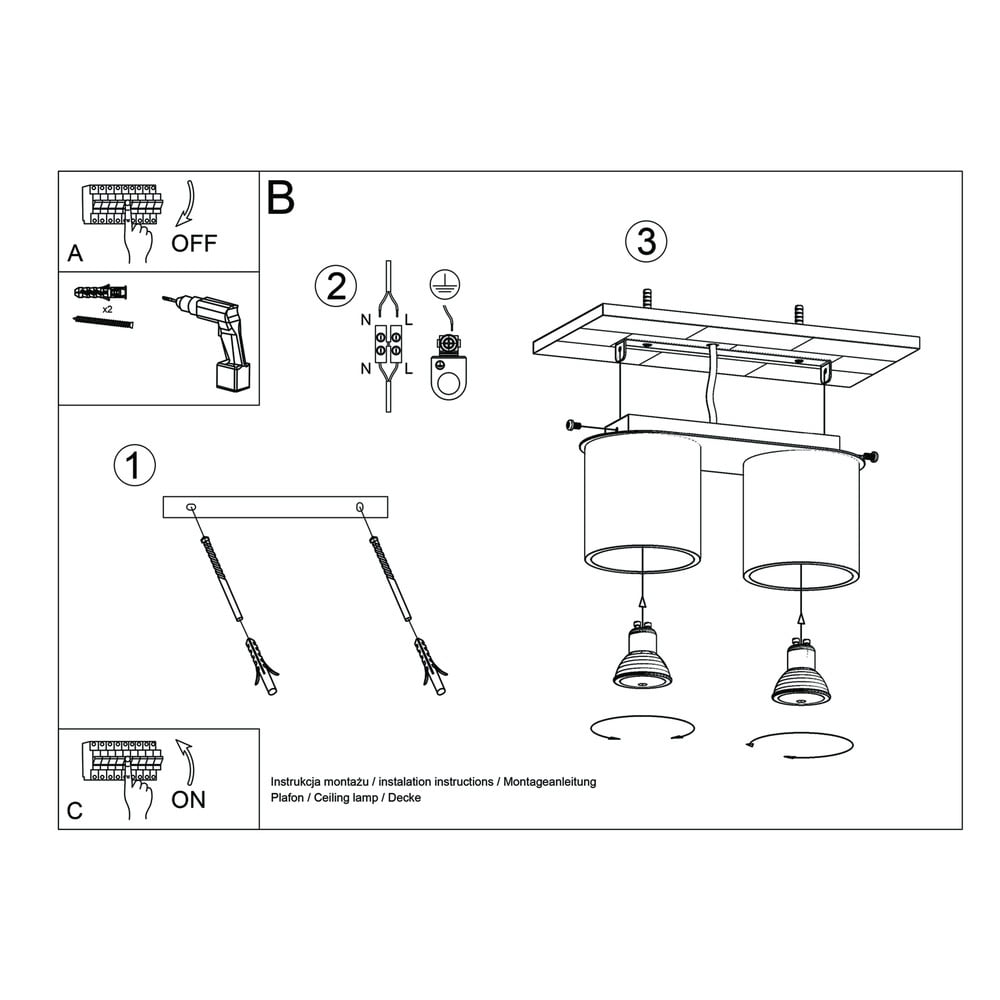 A
OFF

x2

B

2
N L
N L

3

1

C
ON

Instrukcja montażu / instalation instructions / Montageanleitung
Plafon / Ceiling lamp / Decke